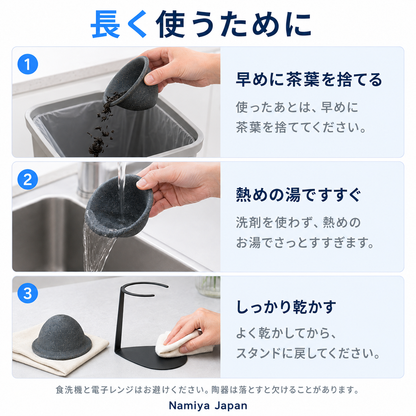 長く使うために

1
早めに茶葉を捨てる
使ったあとは、早めに茶葉を捨ててください。

2
熱めの湯ですすぐ
洗剤を使わず、熱めのお湯でさっとすすぎます。

3
しっかり乾かす
よく乾かしてから、スタンドに戻してください。

食洗機と電子レンジはお避けください。陶器は落とすと欠けることがあります。

Namiya Japan