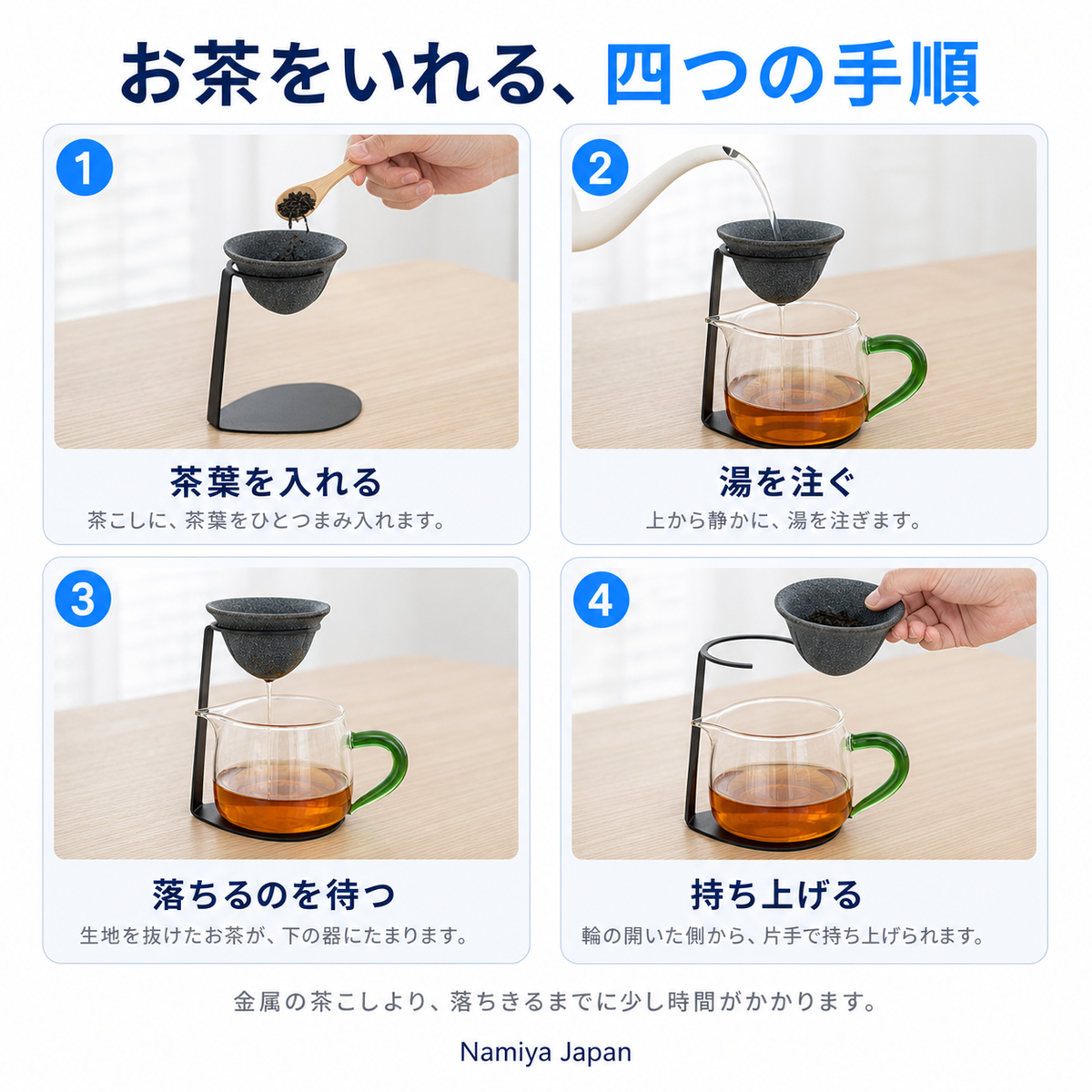 お茶をいれる、四つの手順

1
茶葉を入れる
茶こしに、茶葉をひとつまみ入れます。

2
湯を注ぐ
上から静かに、湯を注ぎます。

3
落ちるのを待つ
生地を抜けたお茶が、下の器にたまります。

4
持ち上げる
輪の開いた側から、片手で持ち上げられます。

金属の茶こしより、落ちきるまでに少し時間がかかります。

Namiya Japan