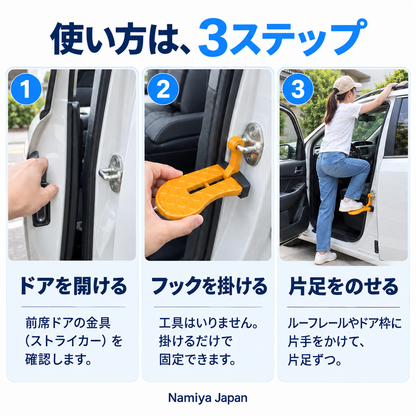 使い方は、3ステップ

1

ドアを開ける

前席ドアの金具（ストライカー）を確認します。

2

フックを掛ける

工具はいりません。掛けるだけで固定できます。

3

片足をのせる

ルーフレールやドア枠に片手をかけて、片足ずつ。

Namiya Japan