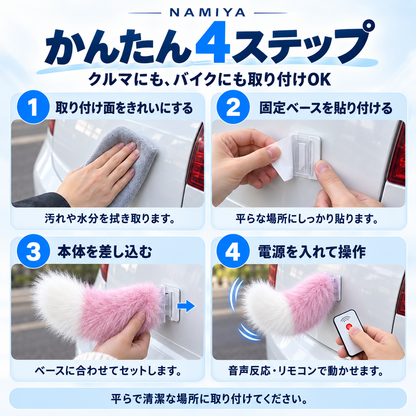 NAMIYA

かんたん4ステップ

クルマにも、バイクにも取り付けOK

1 取り付け面をきれいにする

汚れや水分を拭き取ります。

2 固定ベースを貼り付ける

平らな場所にしっかり貼ります。

3 本体を差し込む

ベースに合わせてセットします。

4 電源を入れて操作

音声反応・リモコンで動かせます。

平らで清潔な場所に取り付けてください。