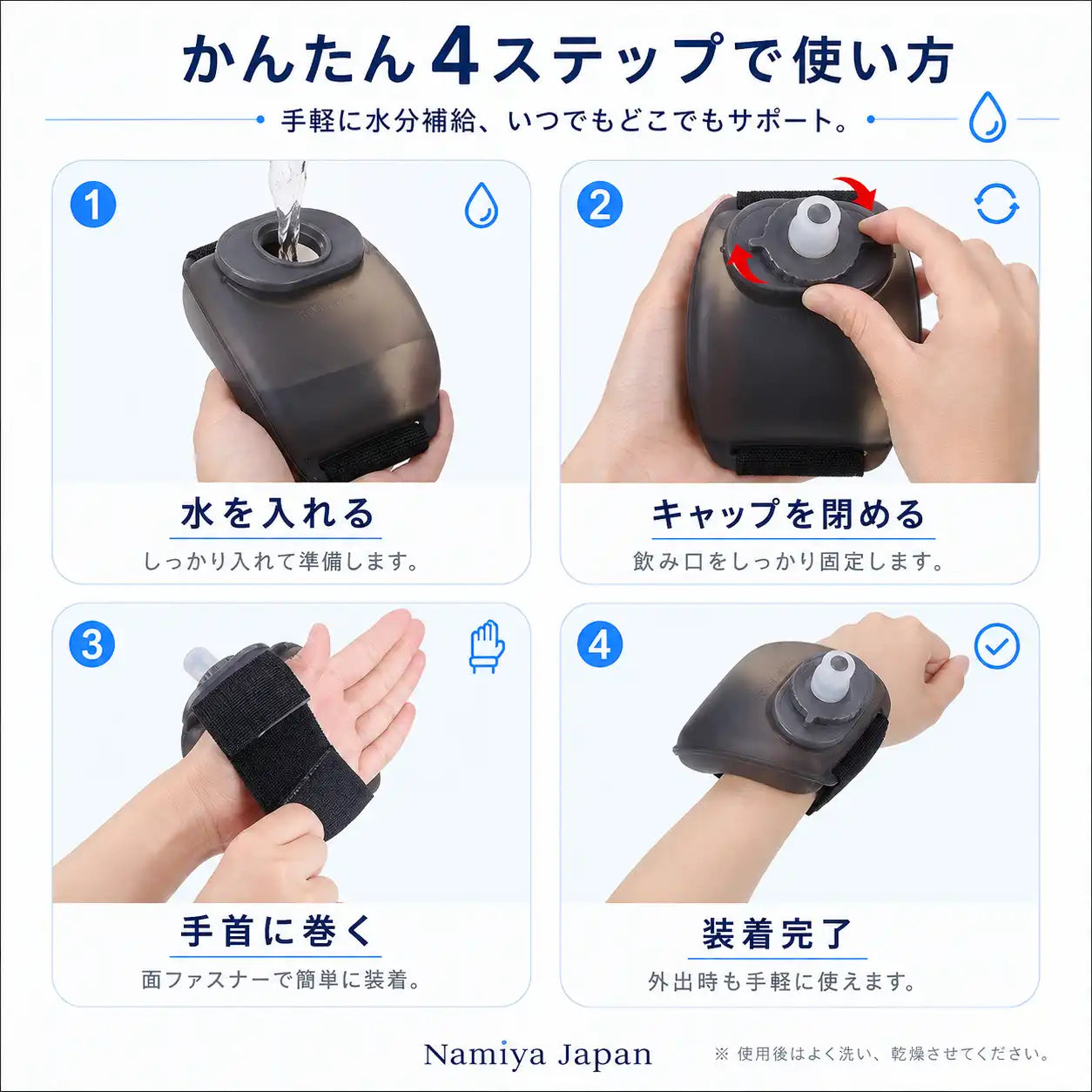 かんたん4ステップで使い方

手軽に水分補給、いつでもどこでもサポート。

1

水を入れる

しっかり入れて準備します。

2

キャップを閉める

飲み口をしっかり固定します。

3

手首に巻く

面ファスナーで簡単に装着。

4

装着完了

外出時も手軽に使えます。

Namiya Japan

※ 使用後はよく洗い、乾燥させてください。