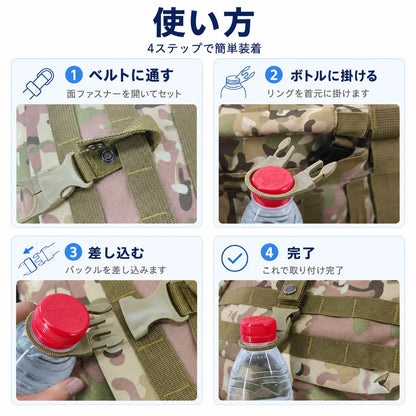 使い方
4ステップで簡単装着

1 ベルトに通す
面ファスナーを開いてセット

2 ボトルに掛ける
リングを首元に掛けます

3 差し込む
バックルを差し込みます

4 完了
これで取り付け完了