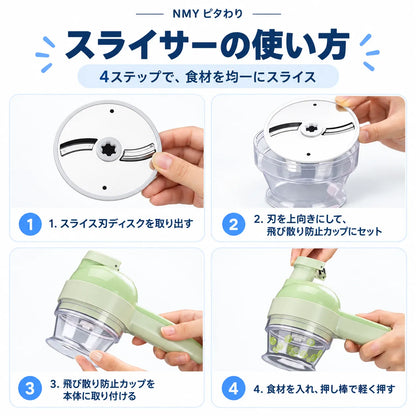 NMY ピタわり

スライサーの使い方

4ステップで、食材を均一にスライス

1 1. スライス刃ディスクを取り出す

2 2. 刃を上向きにして、飛び散り防止カップにセット

3 3. 飛び散り防止カップを本体に取り付ける

4 4. 食材を入れ、押し棒で軽く押す